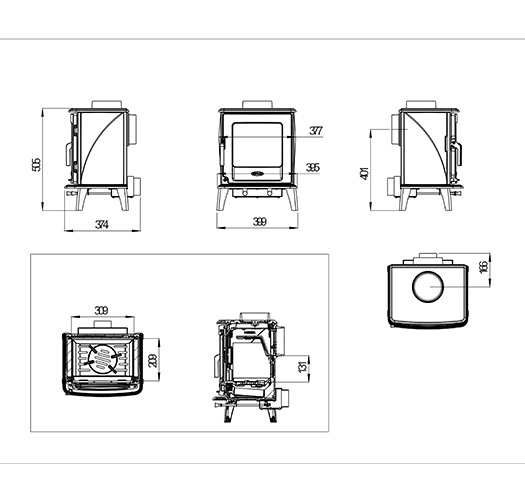 505
374
377
385
399
401
166
309
209
131